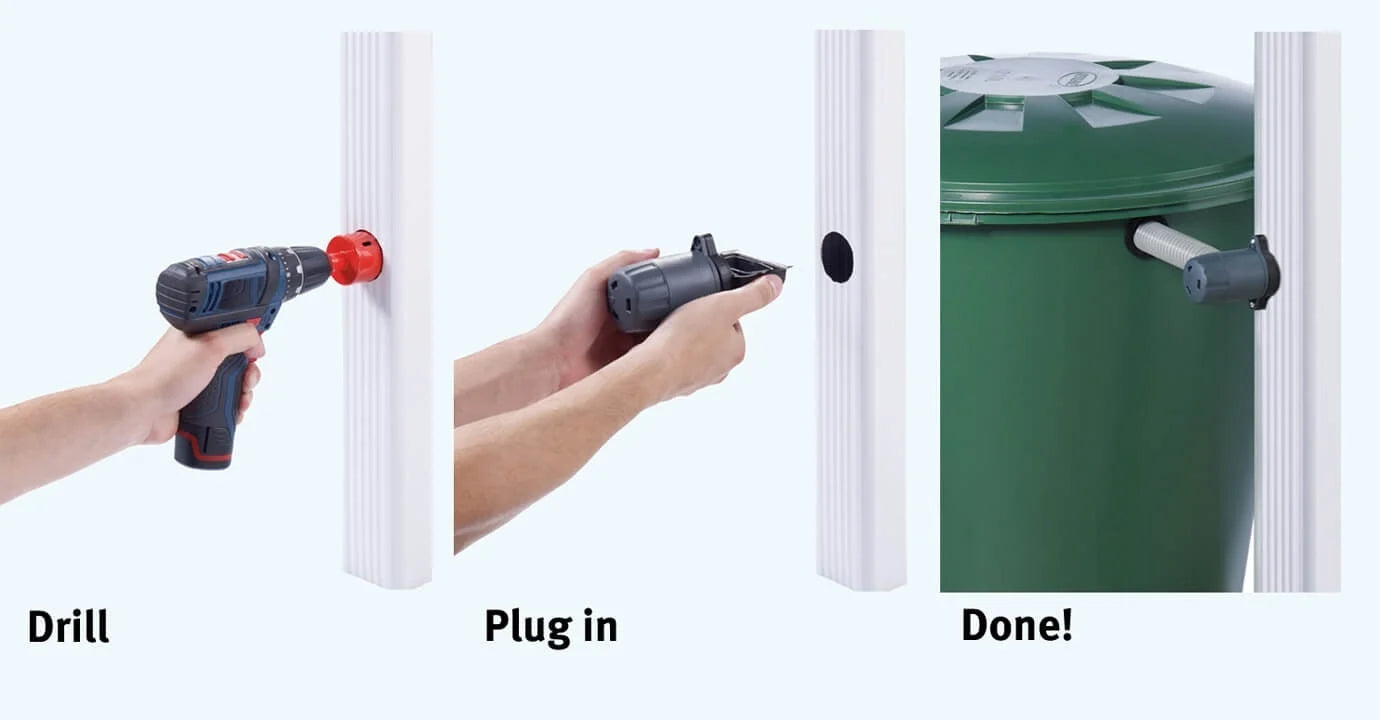 Drill

Plug in

Done!